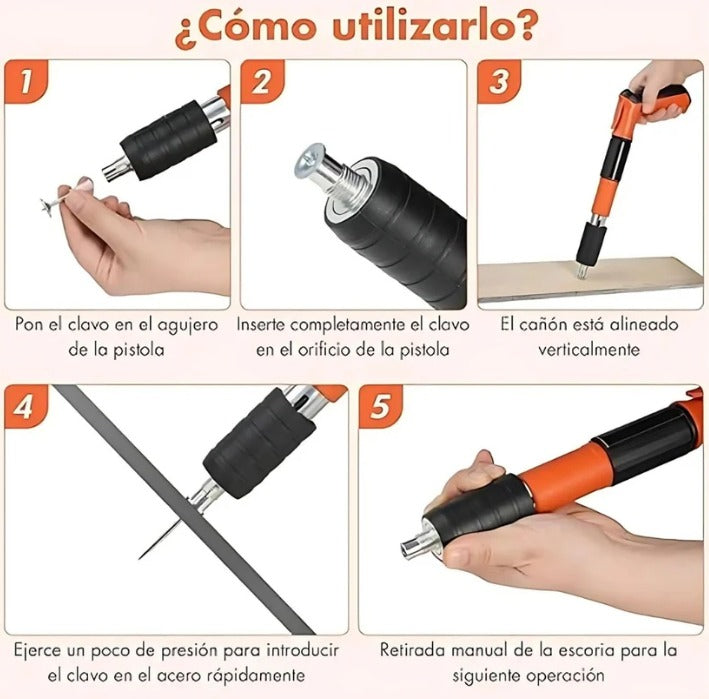 ¿Cómo utilizarlo?

1

Pon el clavo en el agujero de la pistola

2

Inserte completamente el clavo en el orificio de la pistola

3

El cañón está alineado verticalmente

4

Ejerce un poco de presión para introducir el clavo en el acero rápidamente

5

Retirada manual de la escoria para la siguiente operación